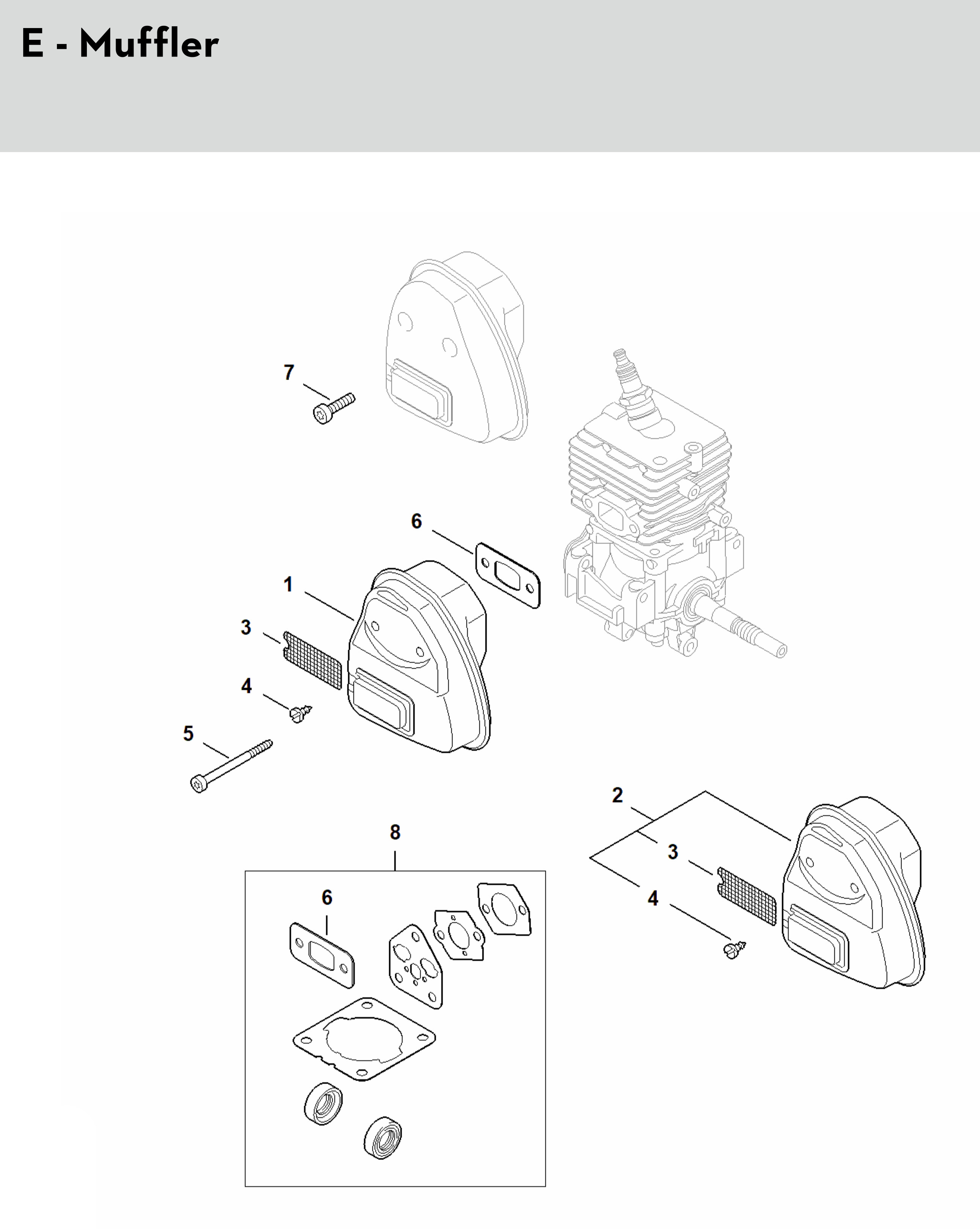 E - Muffler

7

6

1

3

4

5

2

3

4

8

6